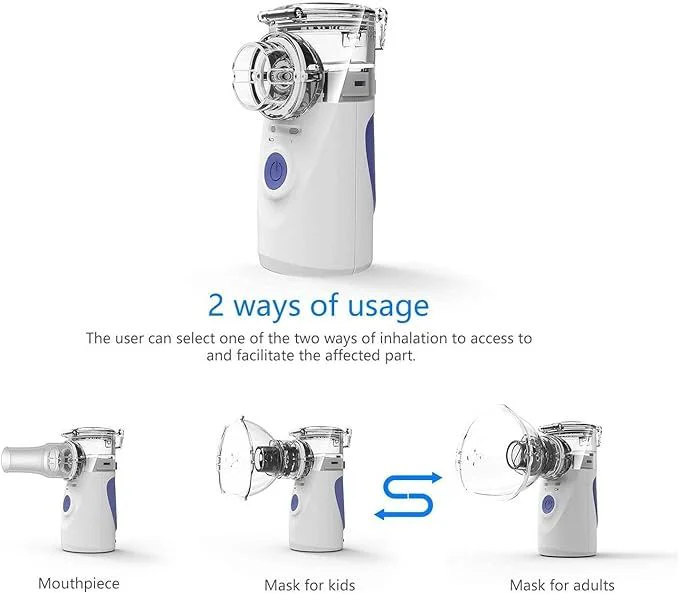 2 ways of usage

The user can select one of the two ways of inhalation to access to and facilitate the affected part.

Mouthpiece

Mask for kids

Mask for adults